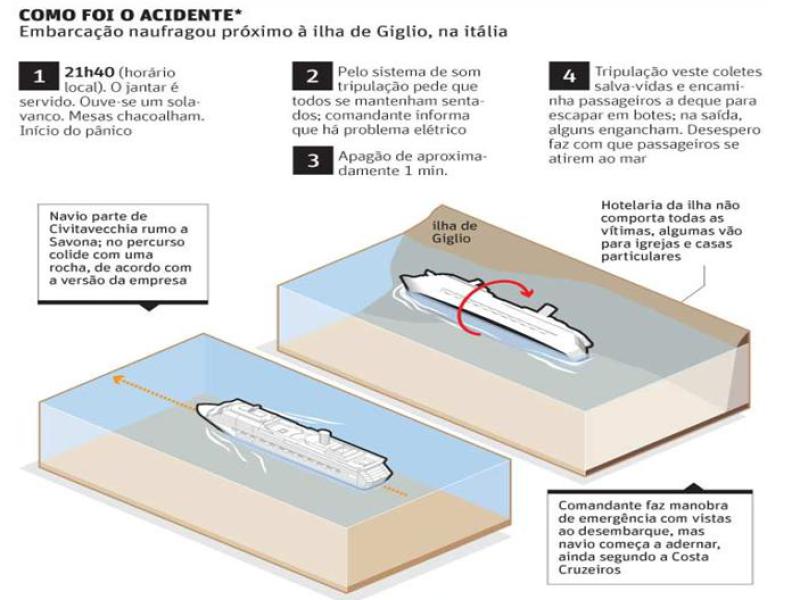 COMO FOI O ACIDENTE*
Embarcação naufragou próximo à ilha de Giglio, na itália

1 21h40 (horário local). O jantar é servido. Ouve-se um solavanco. Mesas chacoalham. Início do pânico

2 Pelo sistema de som tripulação pede que todos se mantenham sentados; comandante informa que há problema elétrico

3 Apagão de aproximadamente 1 min.

4 Tripulação veste coletes salva-vidas e encaminha passageiros a deque para escapar em botes; na saída, alguns engancham. Desespero faz com que passageiros se atirem ao mar

Navio parte de Civitavecchia rumo a Savona; no percurso colide com uma rocha, de acordo com a versão da empresa

ilha de Giglio

Hotelaria da ilha não comporta todas as vítimas, algumas vão para igrejas e casas particulares

Comandante faz manobra de emergência com vistas ao desembarque, mas navio começa a adernar, ainda segundo a Costa Cruzeiros